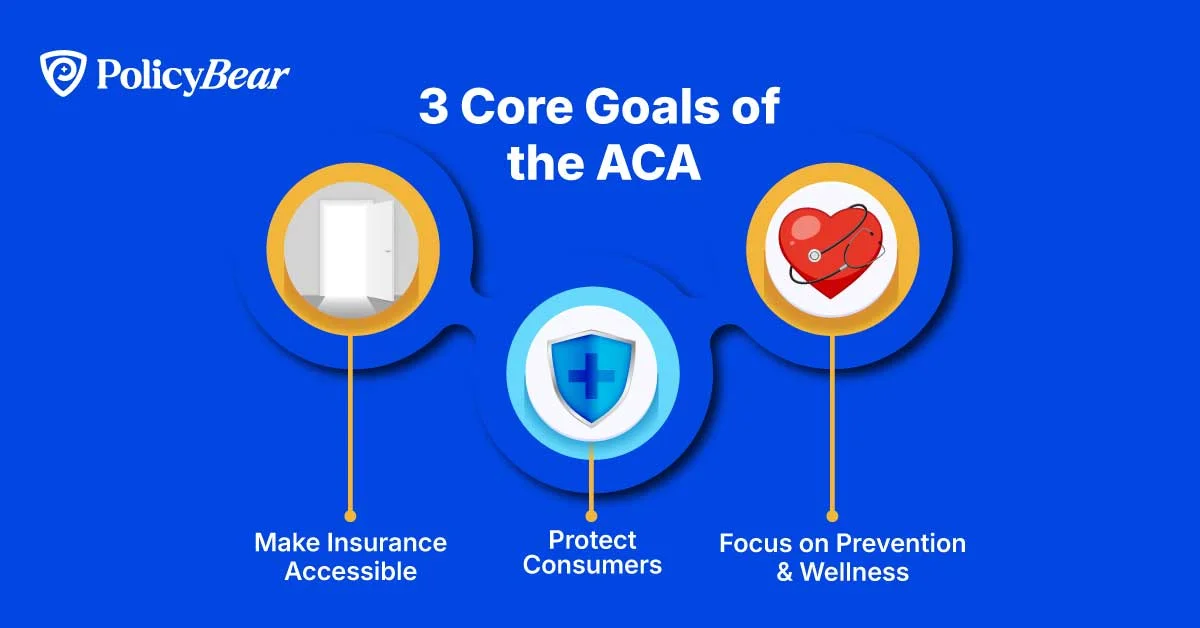 PolicyBear

3 Core Goals of the ACA

Make Insurance Accessible

Protect Consumers

Focus on Prevention & Wellness